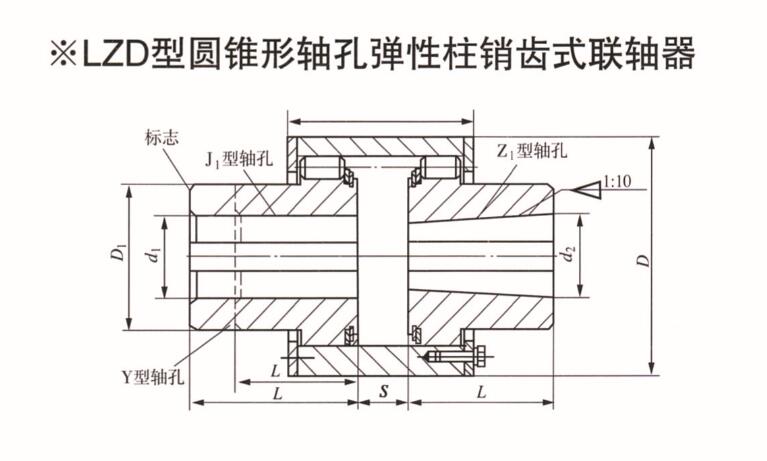 ※LZD型圆锥形轴孔弹性柱销齿式联轴器

标志

$J_1$型轴孔

$Z_1$型轴孔

1:10

$D_1$

$d_1$

$d_2$

$D$

Y型轴孔

$L$

$L$

$S$

$L$